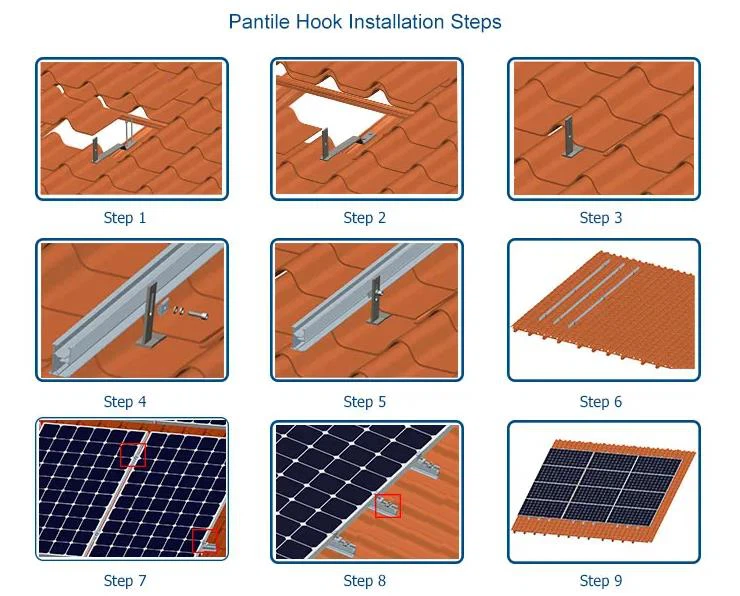 Pantile Hook Installation Steps

Step 1

Step 2

Step 3

Step 4

Step 5

Step 6

Step 7

Step 8

Step 9